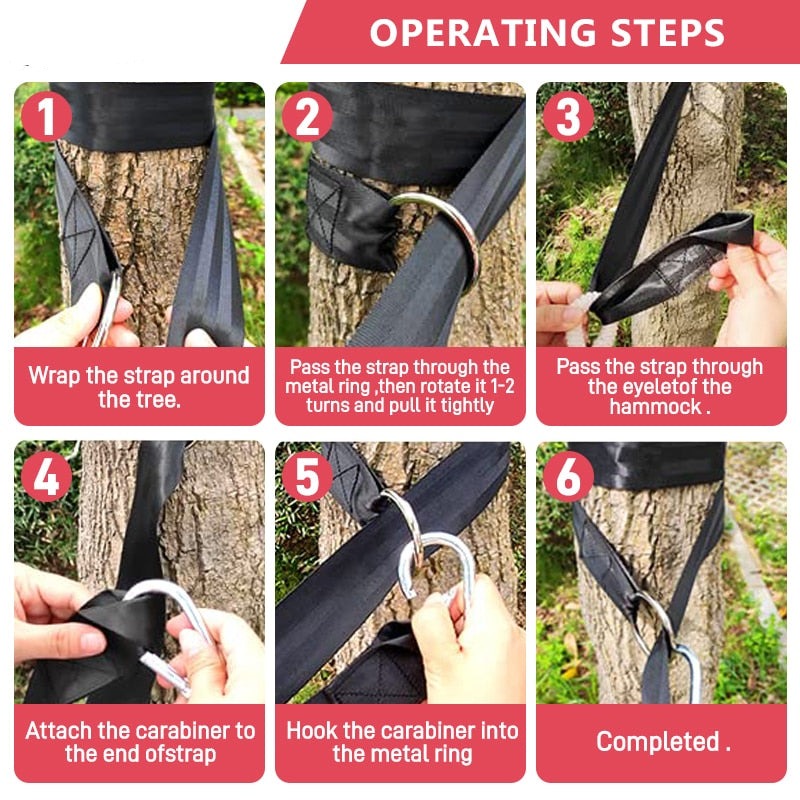 OPERATING STEPS

1

Wrap the strap around the tree.

2

Pass the strap through the metal ring ,then rotate it 1-2 turns and pull it tightly

3

Pass the strap through the eyeletof the hammock .

4

Attach the carabiner to the end ofstrap

5

Hook the carabiner into the metal ring

6

Completed .